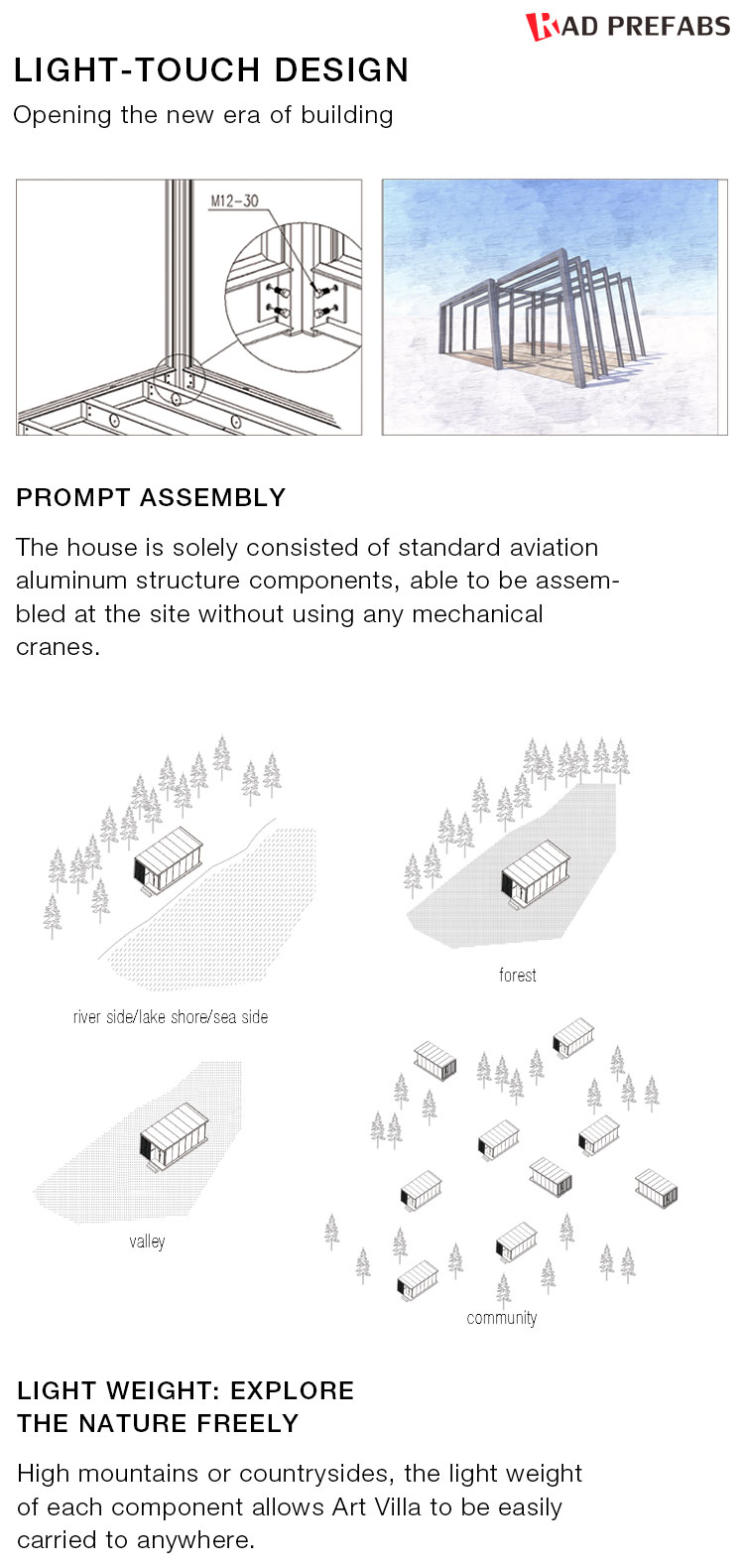 RAD PREFABS

LIGHT-TOUCH DESIGN

Opening the new era of building

M12-30

PROMPT ASSEMBLY

The house is solely consisted of standard aviation aluminum structure components, able to be assembled at the site without using any mechanical cranes.

river side/lake shore/sea side

forest

valley

community

LIGHT WEIGHT: EXPLORE THE NATURE FREELY

High mountains or countrysides, the light weight of each component allows Art Villa to be easily carried to anywhere.